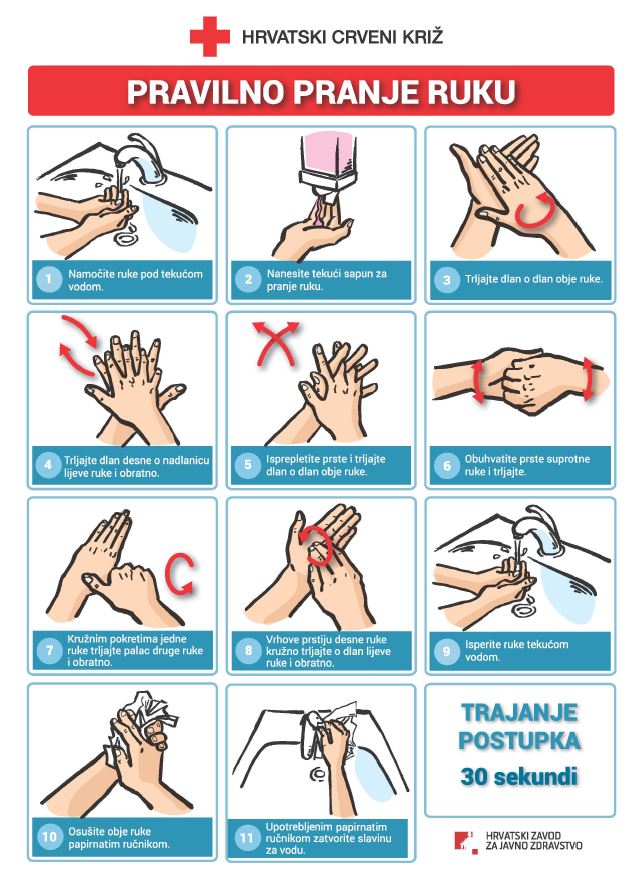 HRVATSKI CRVENI KRIŽ

PRAVILNO PRANJE RUKU

1 Namočite ruke pod tekućom vodom.

2 Nanesite tekući sapun za pranje ruku.

3 Trljajte dlan o dlan obje ruke.

4 Trljajte dlan desne o nadlanicu lijeve ruke i obratno.

5 Isprepletite prste i trljajte dlan o dlan obje ruke.

6 Obuhvatite prste suprotne ruke i trljajte.

7 Kružnim pokretima jedne ruke trljajte palac druge ruke i obratno.

8 Vrhove prstiju desne ruke kružno trljajte o dlan lijeve ruke i obratno.

9 Isperite ruke tekućom vodom.

10 Osušite obje ruke papirnatim ručnikom.

11 Upotrebljenim papirnatim ručnikom zatvorite slavinu za vodu.

TRAJANJE POSTUPKA
30 sekundi

HRVATSKI ZAVOD ZA JAVNO ZDRAVSTVO